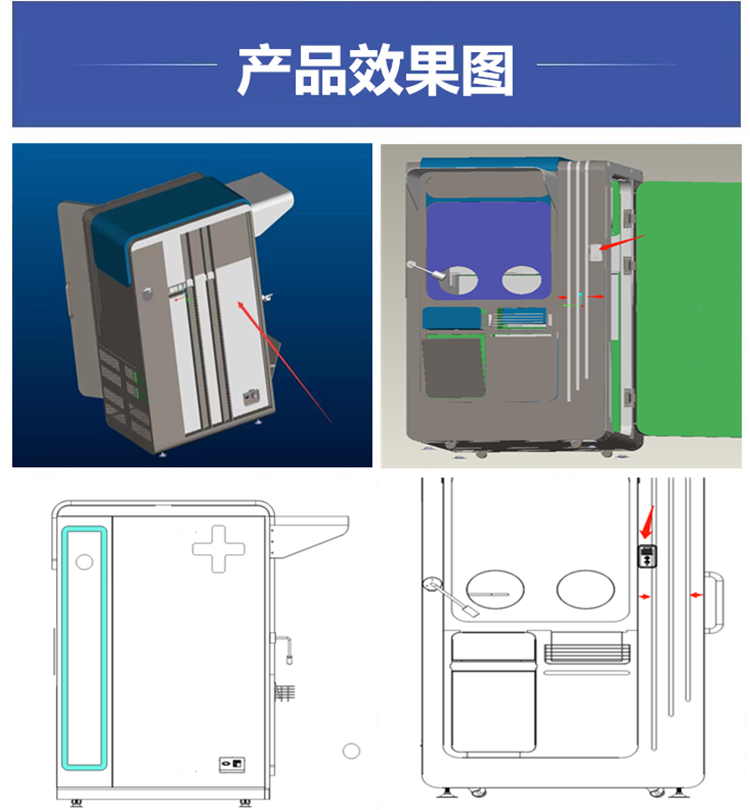 产品效果图